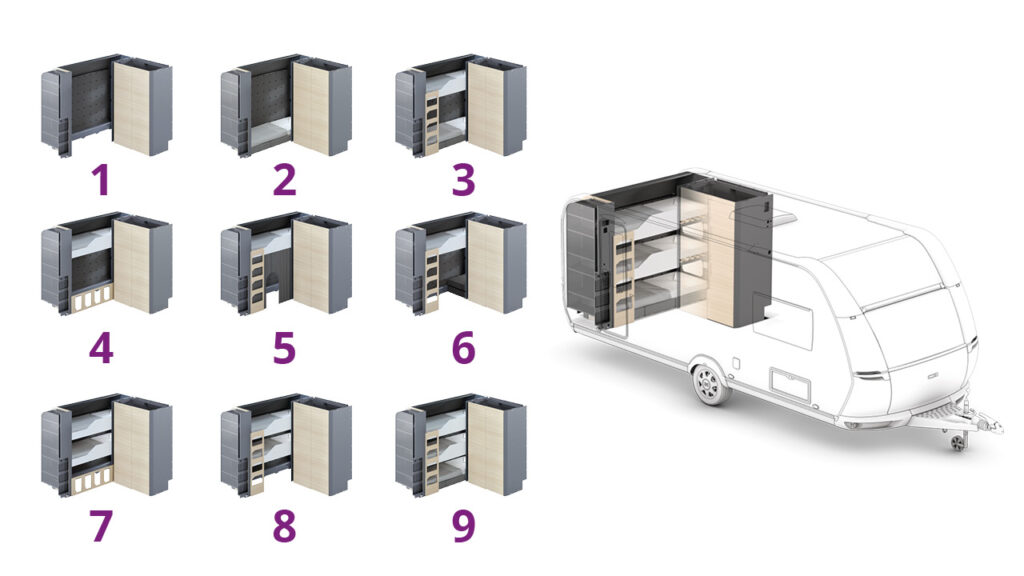 1
2
3
4
5
6
7
8
9